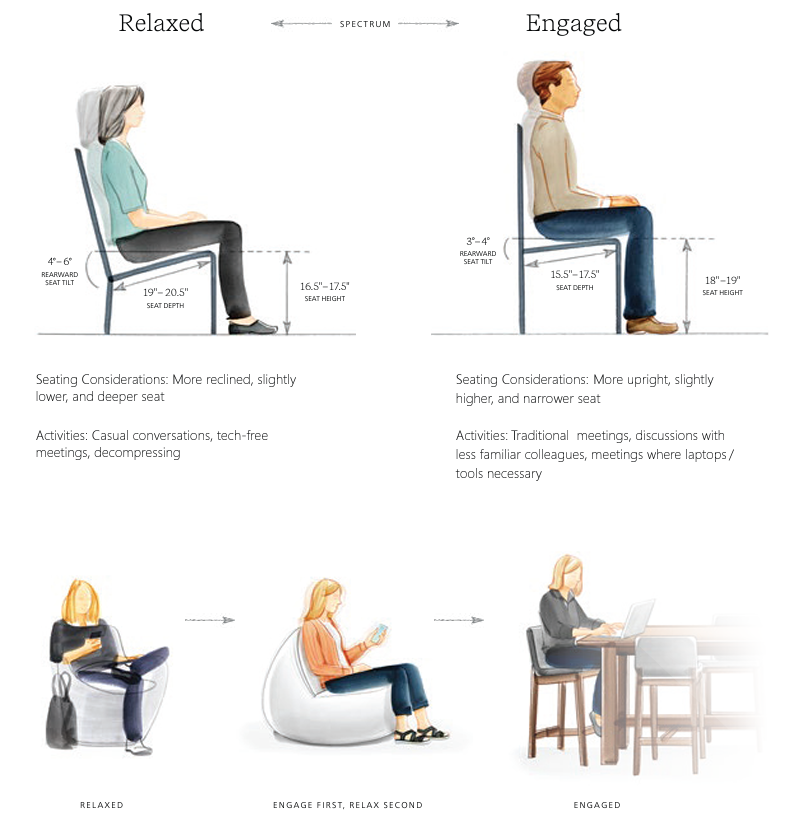 Relaxed

SPECTRUM

Engaged

4°–6°
REARWARD SEAT TILT

19"–20.5"
SEAT DEPTH

16.5"–17.5"
SEAT HEIGHT

3°–4°
REARWARD SEAT TILT

15.5"–17.5"
SEAT DEPTH

18"–19"
SEAT HEIGHT

Seating Considerations: More reclined, slightly lower, and deeper seat

Activities: Casual conversations, tech-free meetings, decompressing

Seating Considerations: More upright, slightly higher, and narrower seat

Activities: Traditional meetings, discussions with less familiar colleagues, meetings where laptops / tools necessary

RELAXED

ENGAGE FIRST, RELAX SECOND

ENGAGED